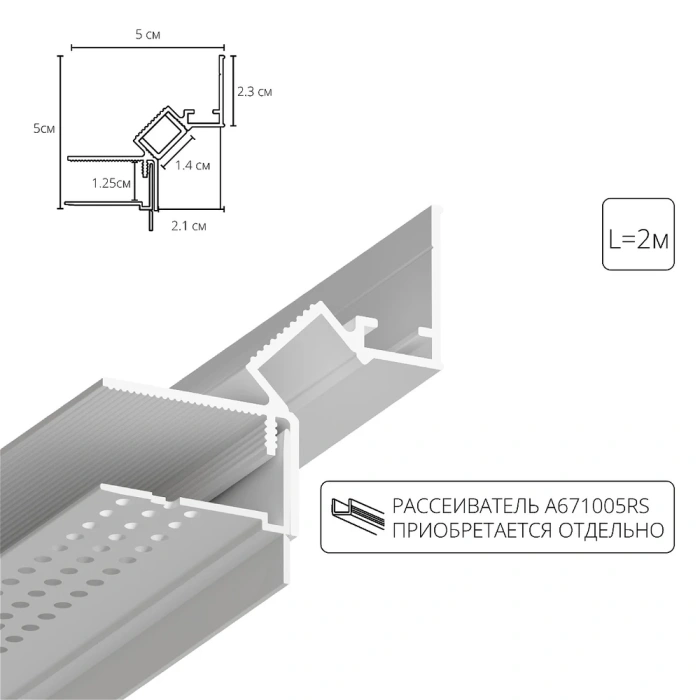 5 см

5см

2.3 см

1.4 см

1.25см

2.1 см

L=2м

РАССЕИВАТЕЛЬ A671005RS ПРИОБРЕТАЕТСЯ ОТДЕЛЬНО