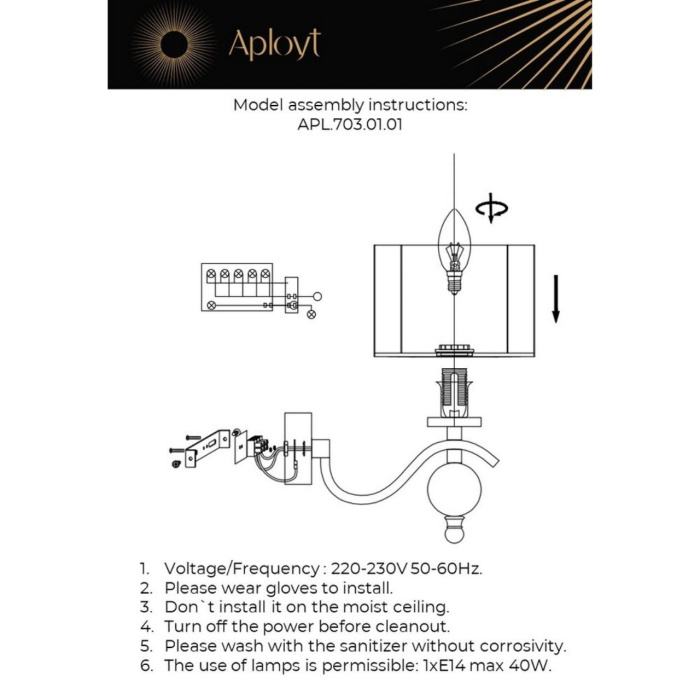 Aployt

Model assembly instructions:
APL.703.01.01

1. Voltage/Frequency : 220-230V 50-60Hz.
2. Please wear gloves to install.
3. Don`t install it on the moist ceiling.
4. Turn off the power before cleanout.
5. Please wash with the sanitizer without corrosivity.
6. The use of lamps is permissible: 1xE14 max 40W.