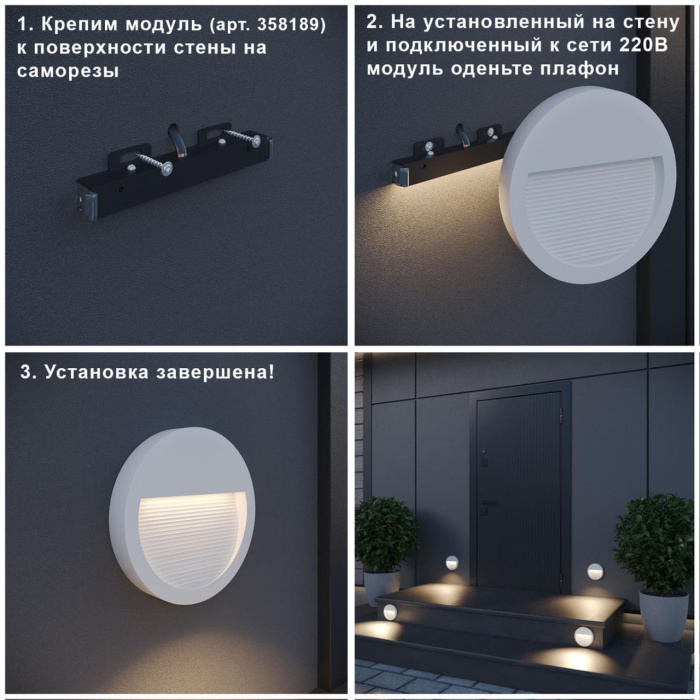 1. Крепим модуль (арт. 358189) к поверхности стены на саморезы

2. На установленный на стену и подключенный к сети 220В модуль оденьте плафон

3. Установка завершена!