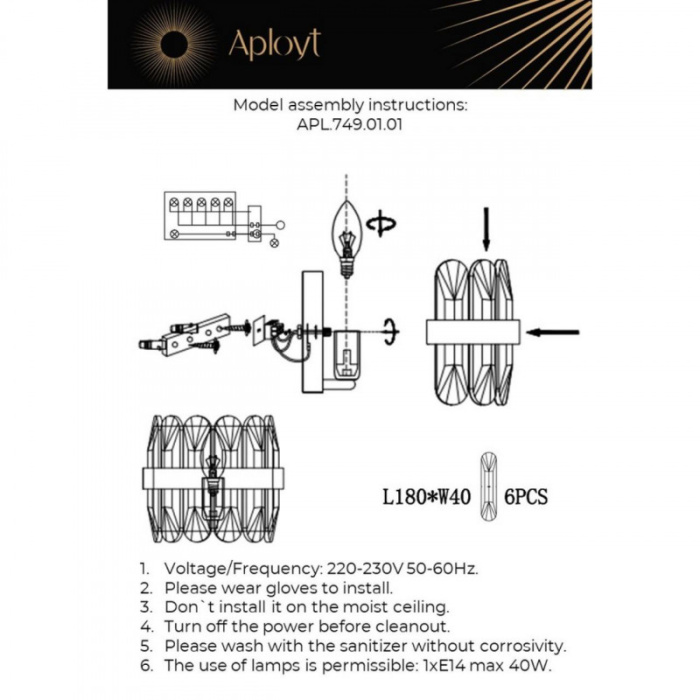 Aployt

Model assembly instructions:
APL.749.01.01

L180*W40 6PCS

1. Voltage/Frequency: 220-230V 50-60Hz.
2. Please wear gloves to install.
3. Don`t install it on the moist ceiling.
4. Turn off the power before cleanout.
5. Please wash with the sanitizer without corrosivity.
6. The use of lamps is permissible: 1xE14 max 40W.