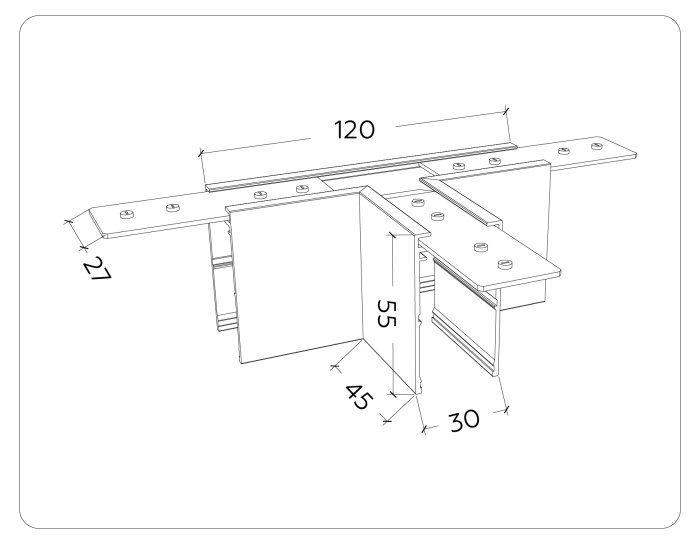 120
27
55
45
30