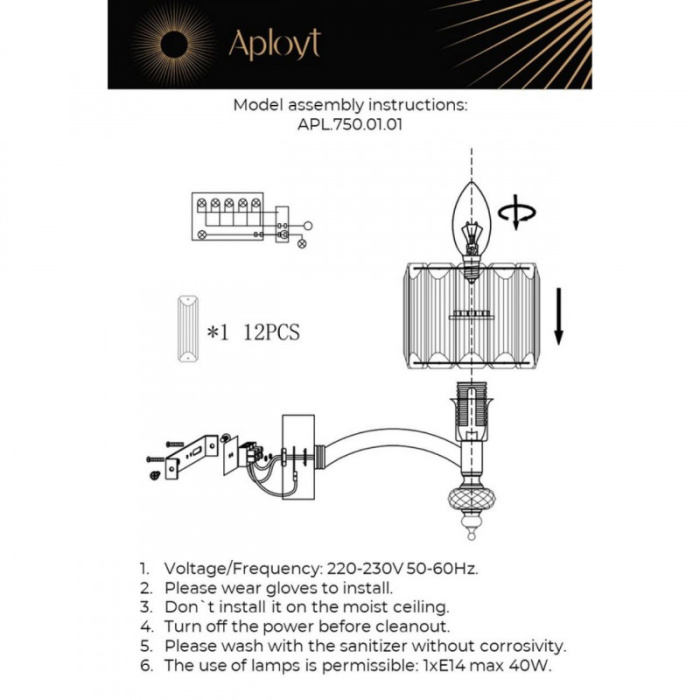 Aployt

Model assembly instructions:
APL.750.01.01

*1 12PCS

1. Voltage/Frequency: 220-230V 50-60Hz.
2. Please wear gloves to install.
3. Don`t install it on the moist ceiling.
4. Turn off the power before cleanout.
5. Please wash with the sanitizer without corrosivity.
6. The use of lamps is permissible: 1xE14 max 40W.