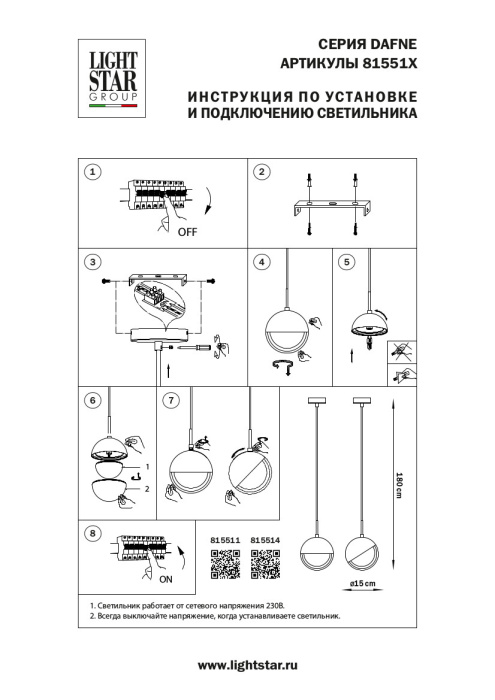 LIGHT STAR GROUP

СЕРИЯ DAFNE
АРТИКУЛЫ 81551X

ИНСТРУКЦИЯ ПО УСТАНОВКЕ И ПОДКЛЮЧЕНИЮ СВЕТИЛЬНИКА

1
OFF

2

3

4

5

6
1
2

7

180 cm

ø15 cm

8
ON

815511 815514

1. Светильник работает от сетевого напряжения 230В.
2. Всегда выключайте напряжение, когда устанавливаете светильник.

www.lightstar.ru