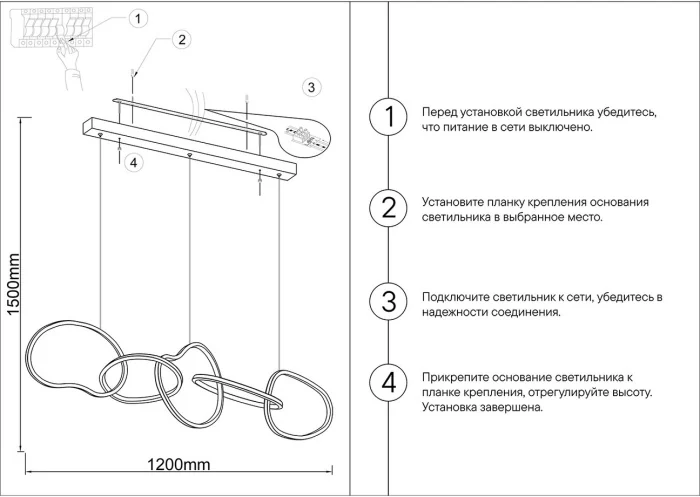 1

2

3

4

1500mm

1200mm

1 Перед установкой светильника убедитесь, что питание в сети выключено.

2 Установите планку крепления основания светильника в выбранное место.

3 Подключите светильник к сети, убедитесь в надежности соединения.

4 Прикрепите основание светильника к планке крепления, отрегулируйте высоту. Установка завершена.