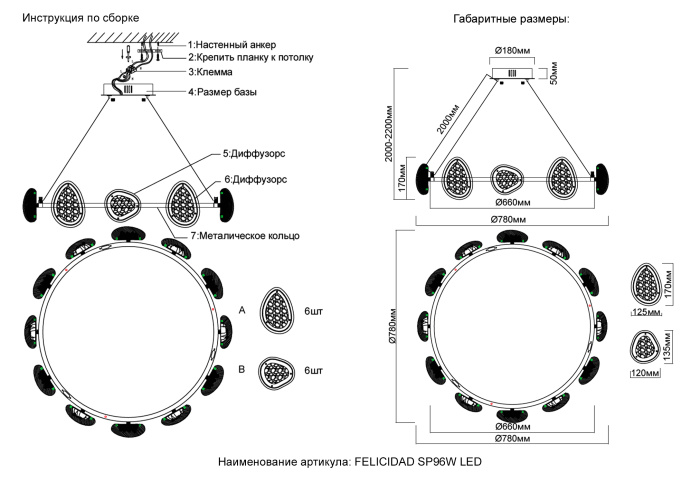 Инструкция по сборке

1:Настенный анкер
2:Крепить планку к потолку
3:Клемма
4:Размер базы
5:Диффузорс
6:Диффузорс
7:Металическое кольцо

A 6шт
B 6шт

Габаритные размеры:

Ø180мм
50мм
2000мм
2000-2200мм
170мм
Ø660мм
Ø780мм
Ø780мм
170мм
125мм
135мм
120мм
Ø660мм
Ø780мм

Наименование артикула: FELICIDAD SP96W LED