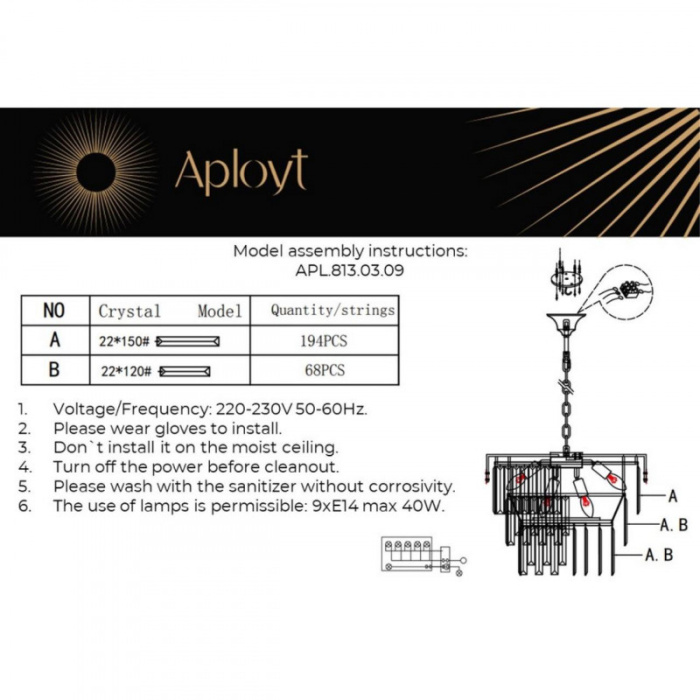 Aployt

Model assembly instructions:
APL.813.03.09

| NO | Crystal Model | Quantity/strings |
|---|---|---|
| A | 22*150# | 194PCS |
| B | 22*120# | 68PCS |

1. Voltage/Frequency: 220-230V 50-60Hz.
2. Please wear gloves to install.
3. Don`t install it on the moist ceiling.
4. Turn off the power before cleanout.
5. Please wash with the sanitizer without corrosivity.
6. The use of lamps is permissible: 9xE14 max 40W.

A
A. B
A. B