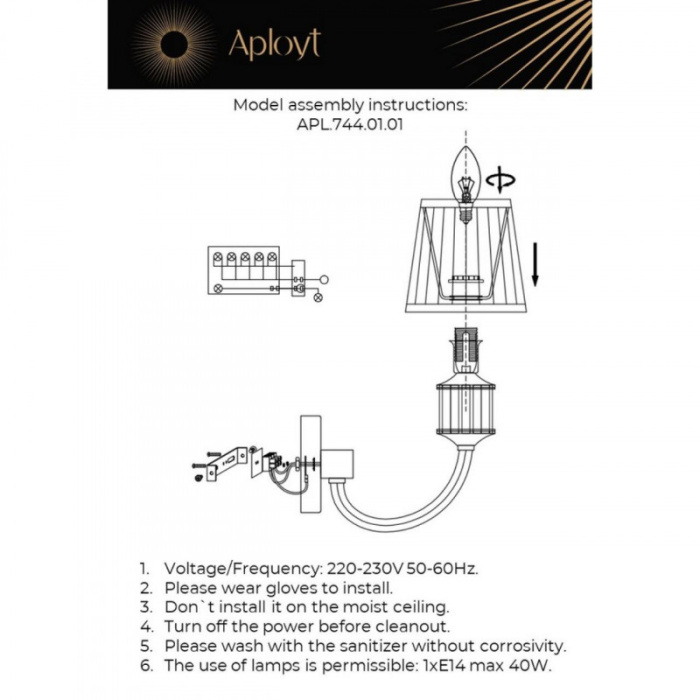 Aployt

Model assembly instructions:
APL.744.01.01

1. Voltage/Frequency: 220-230V 50-60Hz.
2. Please wear gloves to install.
3. Don`t install it on the moist ceiling.
4. Turn off the power before cleanout.
5. Please wash with the sanitizer without corrosivity.
6. The use of lamps is permissible: 1xE14 max 40W.