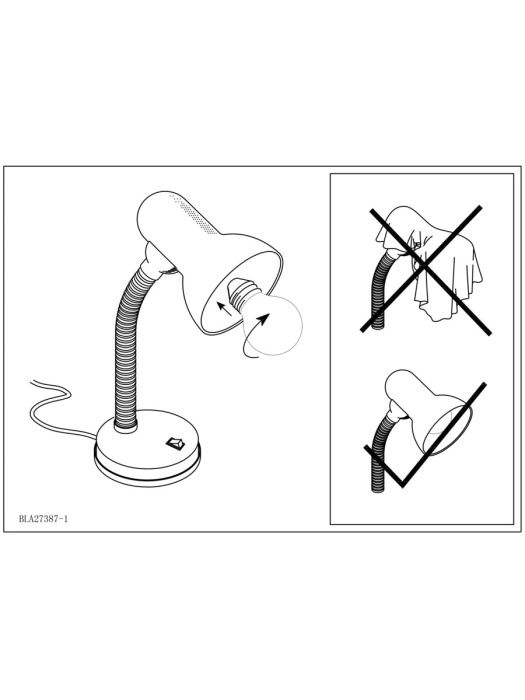 BLA27387-1