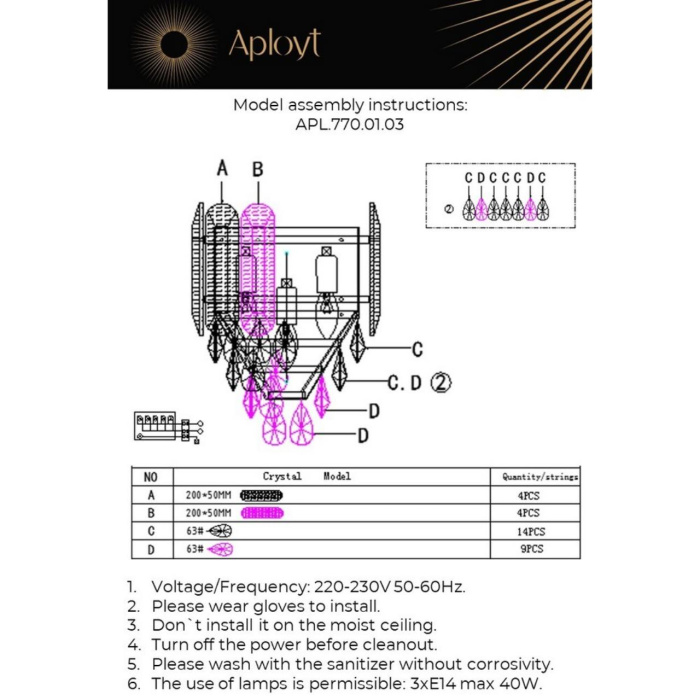 Aployt

Model assembly instructions:
APL.770.01.03

A B

C D C C C D C
②

C

C. D ②

D

D

| NO | Crystal Model | Quantity/strings |
|---|---|---|
| A | 200*50MM | 4PCS |
| B | 200*50MM | 4PCS |
| C | 63# | 14PCS |
| D | 63# | 9PCS |

1. Voltage/Frequency: 220-230V 50-60Hz.
2. Please wear gloves to install.
3. Don`t install it on the moist ceiling.
4. Turn off the power before cleanout.
5. Please wash with the sanitizer without corrosivity.
6. The use of lamps is permissible: 3xE14 max 40W.