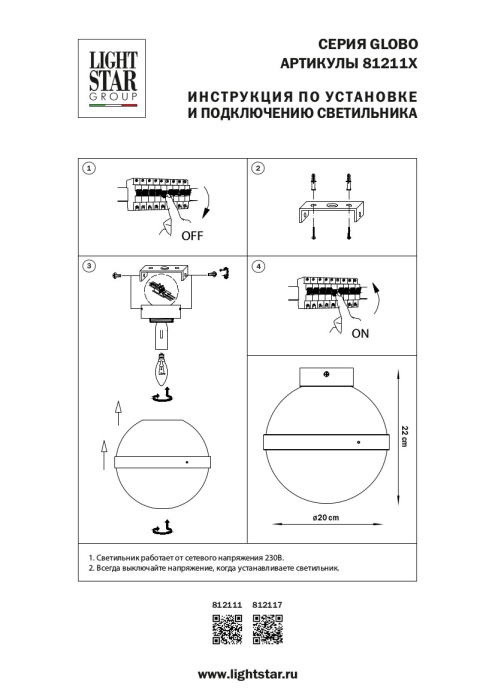 LIGHT STAR GROUP

СЕРИЯ GLOBO
АРТИКУЛЫ 81211X

ИНСТРУКЦИЯ ПО УСТАНОВКЕ
И ПОДКЛЮЧЕНИЮ СВЕТИЛЬНИКА

1

OFF

2

3

4

ON

22 cm

ø20 cm

1. Светильник работает от сетевого напряжения 230В.
2. Всегда выключайте напряжение, когда устанавливаете светильник.

812111 812117

www.lightstar.ru