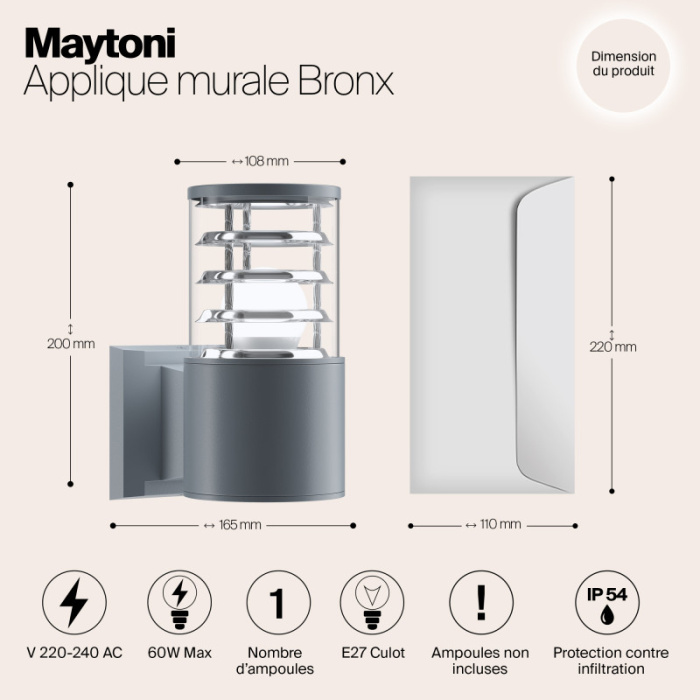 Maytoni
Applique murale Bronx

Dimension du produit

↔ 108 mm

↕ 200 mm

↕ 220 mm

↔ 165 mm

↔ 110 mm

V 220-240 AC

60W Max

1

Nombre d'ampoules

E27 Culot

!

Ampoules non incluses

IP 54

Protection contre infiltration