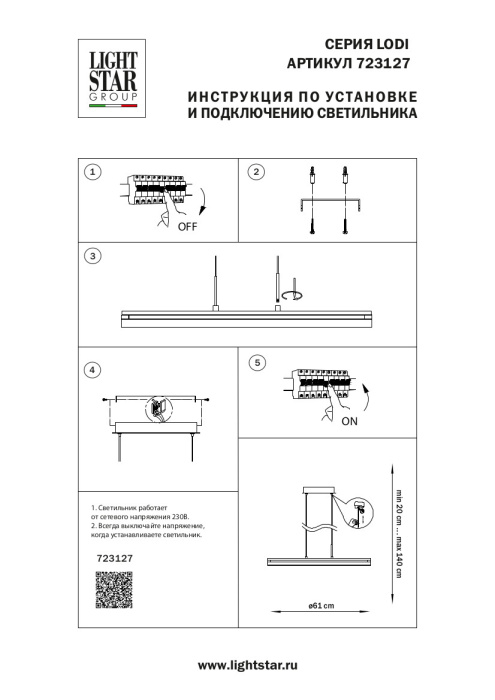 LIGHT STAR GROUP

СЕРИЯ LODI
АРТИКУЛ 723127

ИНСТРУКЦИЯ ПО УСТАНОВКЕ
И ПОДКЛЮЧЕНИЮ СВЕТИЛЬНИКА

1

OFF

2

3

4

5

ON

1. Светильник работает от сетевого напряжения 230В.
2. Всегда выключайте напряжение, когда устанавливаете светильник.

723127

min 20 cm ... max 140 cm

ø61 cm

www.lightstar.ru