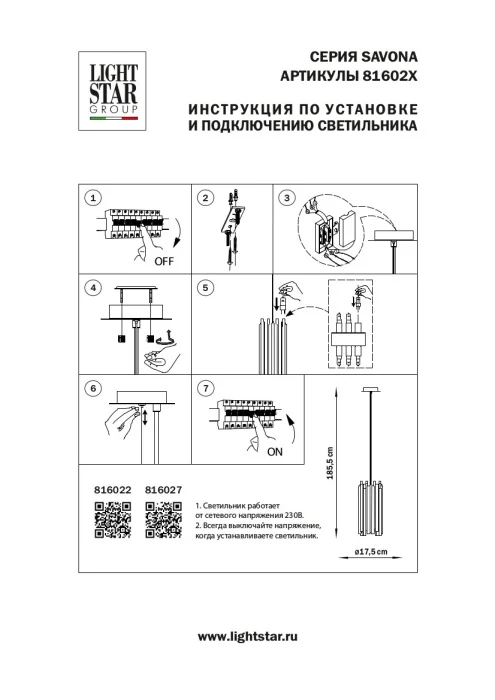 LIGHT STAR GROUP

СЕРИЯ SAVONA
АРТИКУЛЫ 81602X

ИНСТРУКЦИЯ ПО УСТАНОВКЕ
И ПОДКЛЮЧЕНИЮ СВЕТИЛЬНИКА

1

OFF

2

3

4

5

6

7

ON

185,5 cm

ø17,5 cm

816022 816027

1. Светильник работает от сетевого напряжения 230В.
2. Всегда выключайте напряжение, когда устанавливаете светильник.

www.lightstar.ru