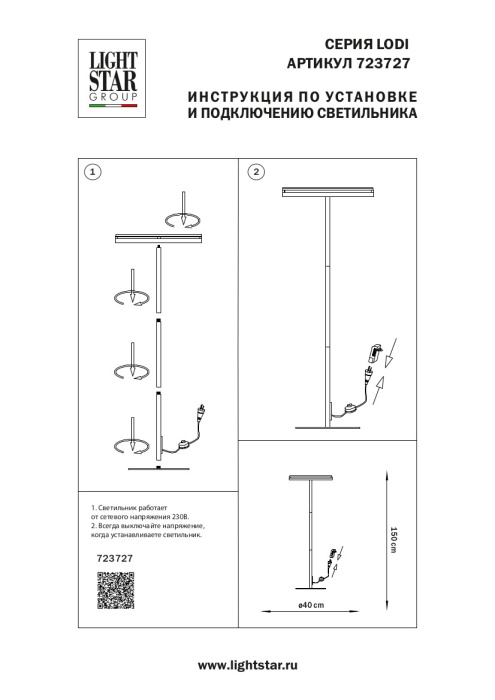 LIGHT STAR GROUP

СЕРИЯ LODI
АРТИКУЛ 723727

ИНСТРУКЦИЯ ПО УСТАНОВКЕ
И ПОДКЛЮЧЕНИЮ СВЕТИЛЬНИКА

1

2

1. Светильник работает от сетевого напряжения 230В.
2. Всегда выключайте напряжение, когда устанавливаете светильник.

723727

150 cm

ø40 cm

www.lightstar.ru