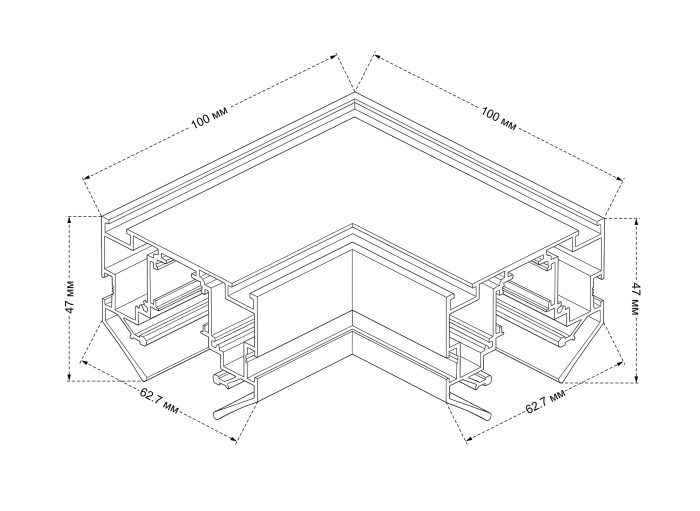 100 мм
100 мм
47 мм
47 мм
62.7 мм
62.7 мм