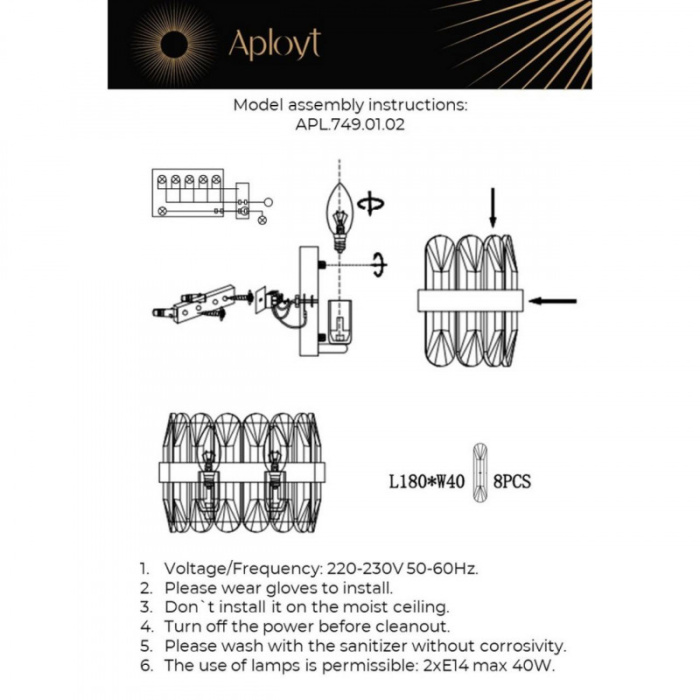 Aployt

Model assembly instructions:
APL.749.01.02

L180*W40 8PCS

1. Voltage/Frequency: 220-230V 50-60Hz.
2. Please wear gloves to install.
3. Don`t install it on the moist ceiling.
4. Turn off the power before cleanout.
5. Please wash with the sanitizer without corrosivity.
6. The use of lamps is permissible: 2xE14 max 40W.