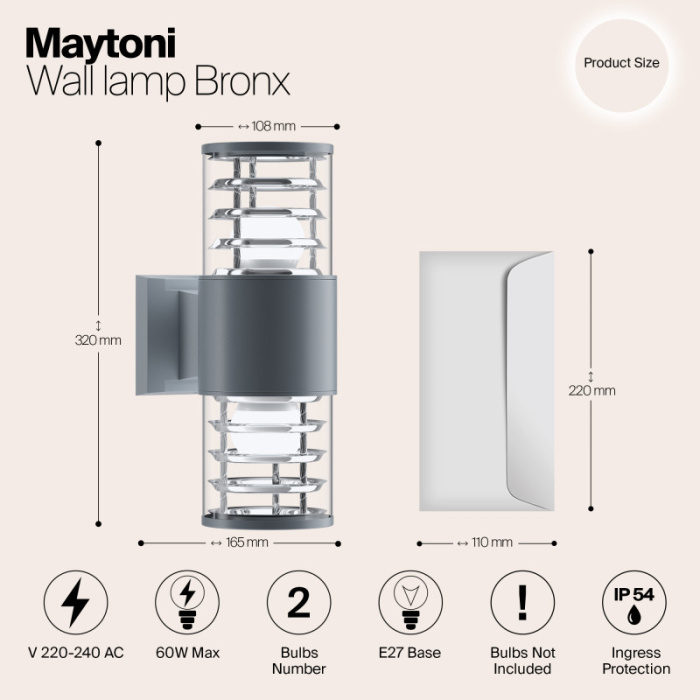 Maytoni
Wall lamp Bronx

Product Size

↔ 108 mm

↕ 320 mm

↔ 165 mm

↕ 220 mm

↔ 110 mm

V 220-240 AC

60W Max

2
Bulbs Number

E27 Base

!
Bulbs Not Included

IP 54
Ingress Protection