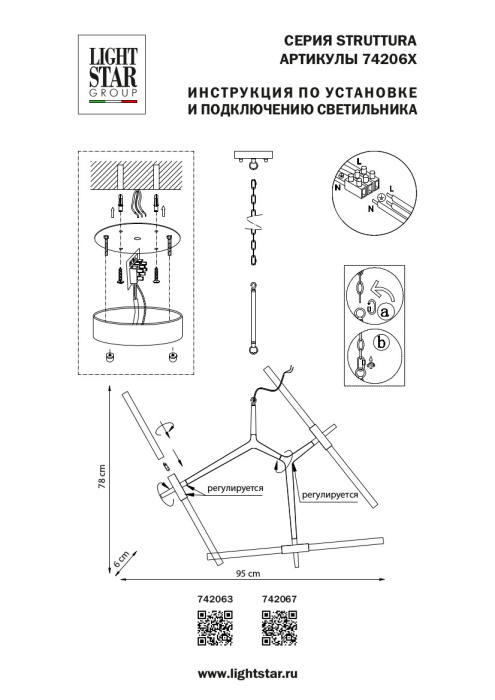 LIGHT STAR GROUP

СЕРИЯ STRUTTURA
АРТИКУЛЫ 74206X

ИНСТРУКЦИЯ ПО УСТАНОВКЕ
И ПОДКЛЮЧЕНИЮ СВЕТИЛЬНИКА

L
N
L
N

a
b

78 cm
6 cm
95 cm

регулируется
регулируется

742063
742067

www.lightstar.ru