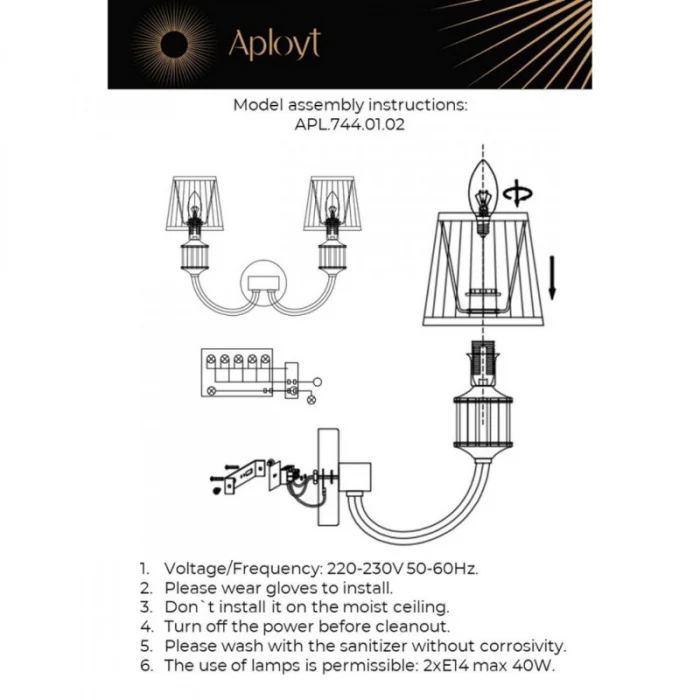 Aployt

Model assembly instructions:
APL.744.01.02

1. Voltage/Frequency: 220-230V 50-60Hz.
2. Please wear gloves to install.
3. Don`t install it on the moist ceiling.
4. Turn off the power before cleanout.
5. Please wash with the sanitizer without corrosivity.
6. The use of lamps is permissible: 2xE14 max 40W.