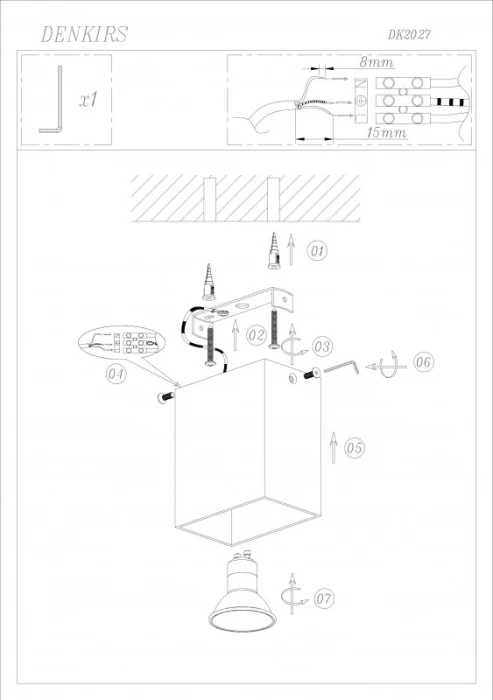 DENKIRS

DK2027

x1

8mm

15mm

01

02

03

04

06

05

07