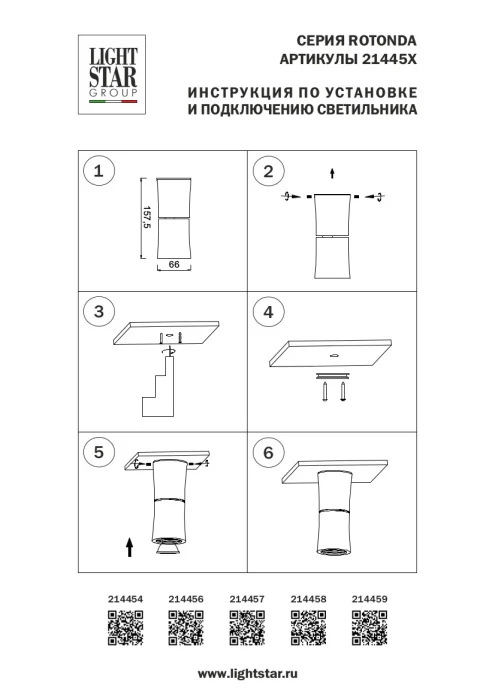 LIGHT STAR GROUP

СЕРИЯ ROTONDA
АРТИКУЛЫ 21445X

ИНСТРУКЦИЯ ПО УСТАНОВКЕ
И ПОДКЛЮЧЕНИЮ СВЕТИЛЬНИКА

1

157,5

66

2

3

4

5

6

214454 214456 214457 214458 214459

www.lightstar.ru