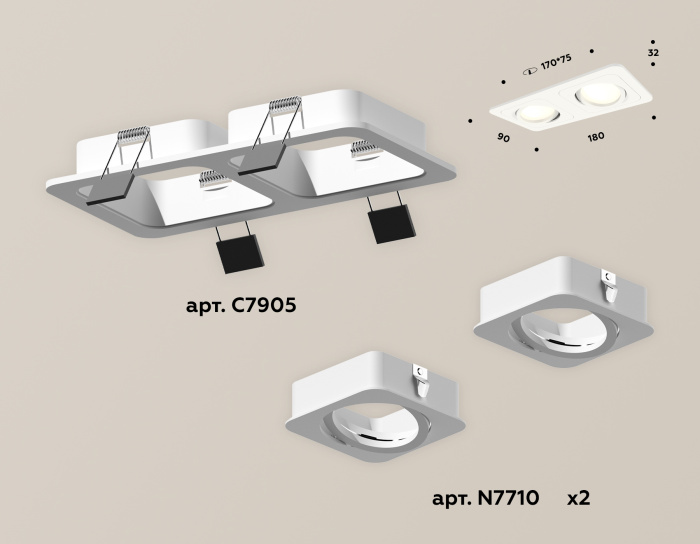 170*75

32

90

180

арт. C7905

арт. N7710 x2