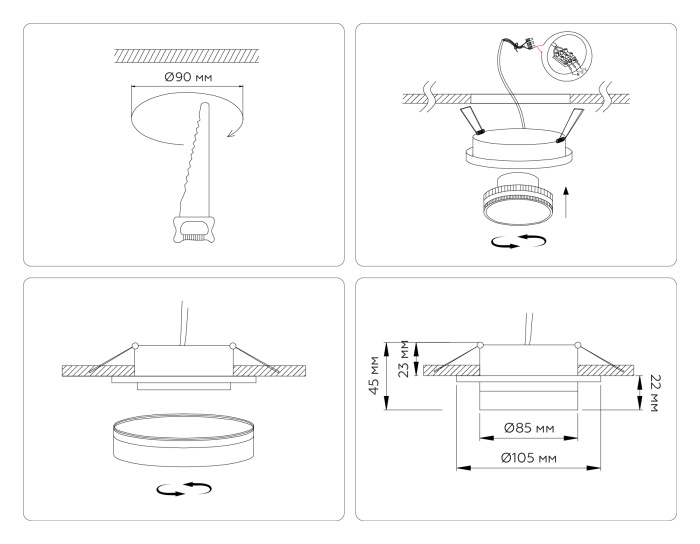 Ø90 мм

45 мм
23 мм
22 мм
Ø85 мм
Ø105 мм