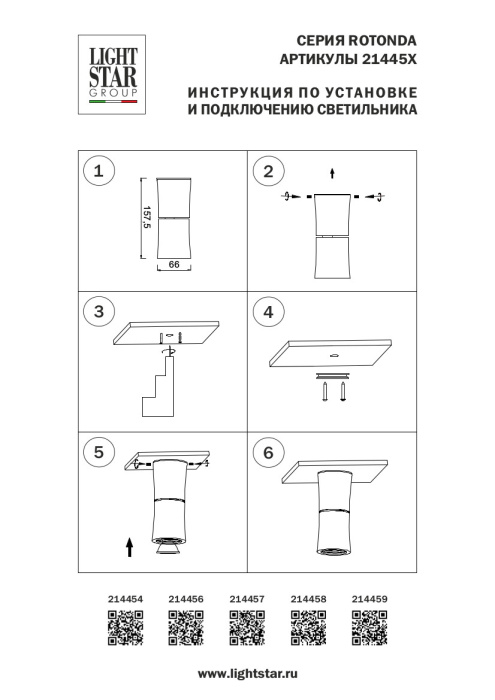 LIGHT STAR GROUP

СЕРИЯ ROTONDA
АРТИКУЛЫ 21445X

ИНСТРУКЦИЯ ПО УСТАНОВКЕ
И ПОДКЛЮЧЕНИЮ СВЕТИЛЬНИКА

1

157,5

66

2

3

4

5

6

214454 214456 214457 214458 214459

www.lightstar.ru