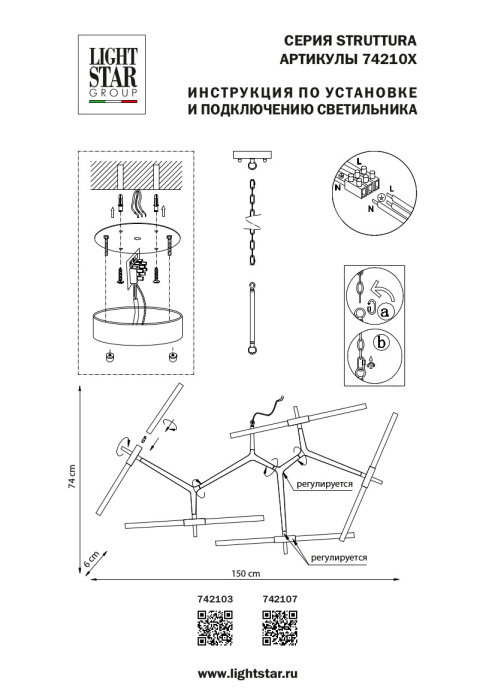 LIGHT STAR GROUP

СЕРИЯ STRUTTURA
АРТИКУЛЫ 74210X

ИНСТРУКЦИЯ ПО УСТАНОВКЕ
И ПОДКЛЮЧЕНИЮ СВЕТИЛЬНИКА

L
N
L
N

a
b

74 cm
6 cm
150 cm
регулируется
регулируется

742103
742107

www.lightstar.ru