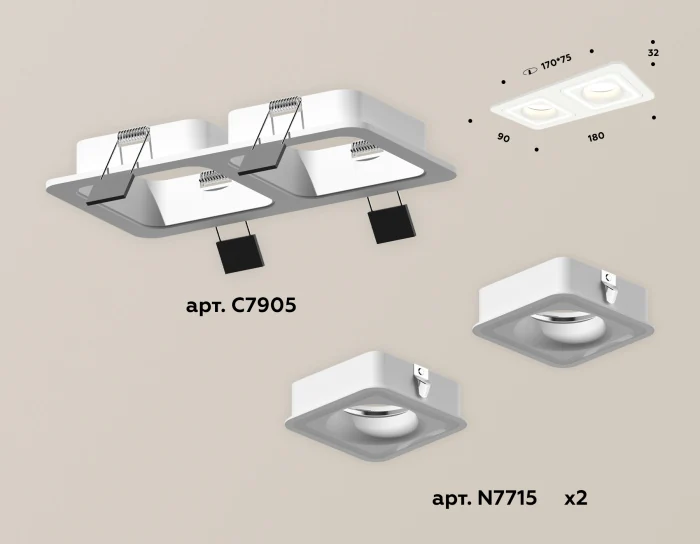 170*75

32

90

180

арт. C7905

арт. N7715 x2