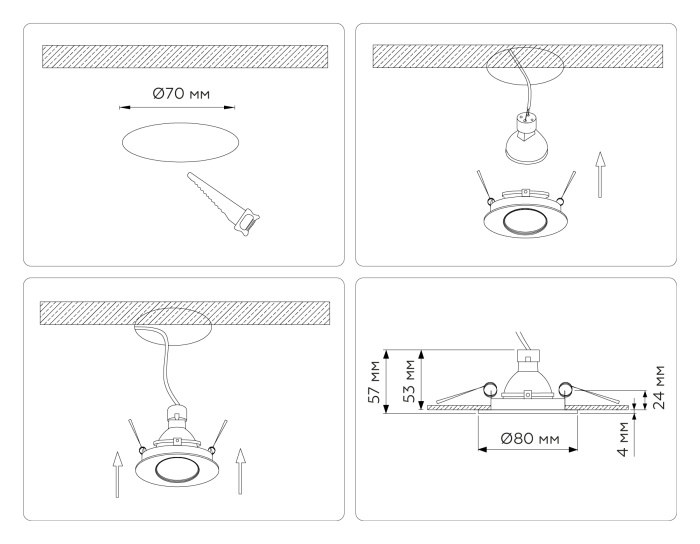 Ø70 мм

57 мм
53 мм
24 мм
4 мм
Ø80 мм