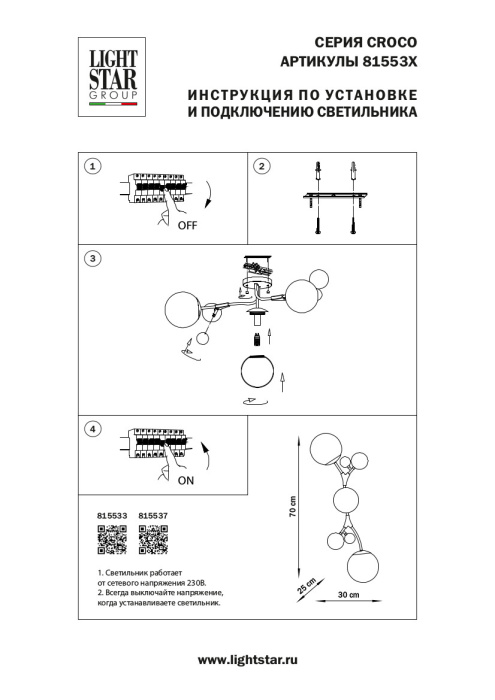 LIGHT STAR GROUP

СЕРИЯ CROCO
АРТИКУЛЫ 81553X

ИНСТРУКЦИЯ ПО УСТАНОВКЕ
И ПОДКЛЮЧЕНИЮ СВЕТИЛЬНИКА

1

OFF

2

3

4

ON

815533 815537

1. Светильник работает от сетевого напряжения 230В.
2. Всегда выключайте напряжение, когда устанавливаете светильник.

70 cm

25 cm

30 cm

www.lightstar.ru