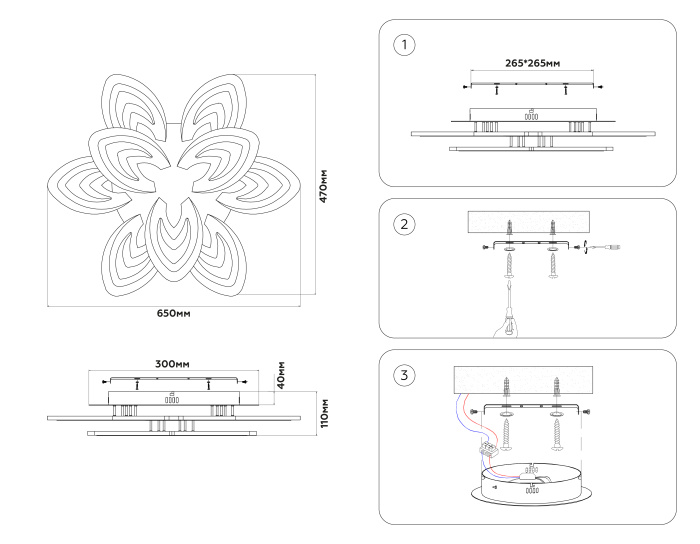 470мм

650мм

300мм

40мм

110мм

1

265*265мм

2

3