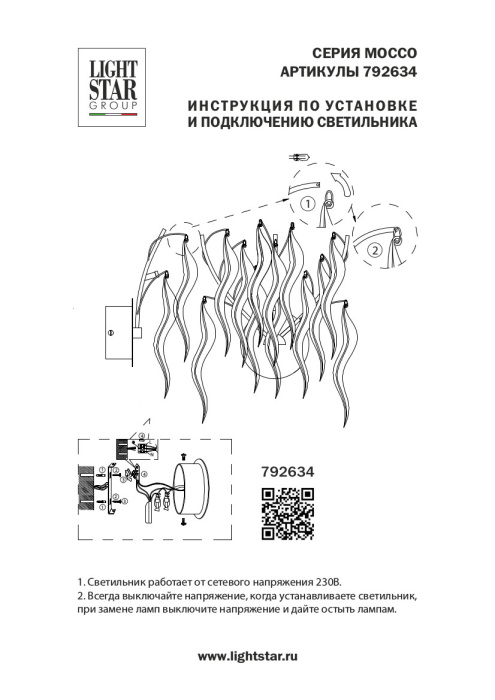 LIGHT STAR GROUP

СЕРИЯ MOCCO
АРТИКУЛЫ 792634

ИНСТРУКЦИЯ ПО УСТАНОВКЕ
И ПОДКЛЮЧЕНИЮ СВЕТИЛЬНИКА

1
2

792634

1. Светильник работает от сетевого напряжения 230В.
2. Всегда выключайте напряжение, когда устанавливаете светильник, при замене ламп выключите напряжение и дайте остыть лампам.

www.lightstar.ru