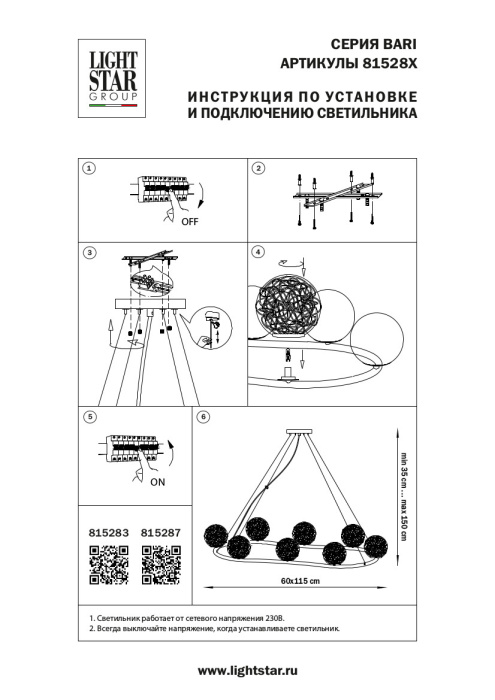 LIGHT STAR GROUP

СЕРИЯ BARI
АРТИКУЛЫ 81528X

ИНСТРУКЦИЯ ПО УСТАНОВКЕ
И ПОДКЛЮЧЕНИЮ СВЕТИЛЬНИКА

1

OFF

2

3

4

5

ON

6

min 35 cm ... max 150 cm

60x115 cm

815283 815287

1. Светильник работает от сетевого напряжения 230В.
2. Всегда выключайте напряжение, когда устанавливаете светильник.

www.lightstar.ru