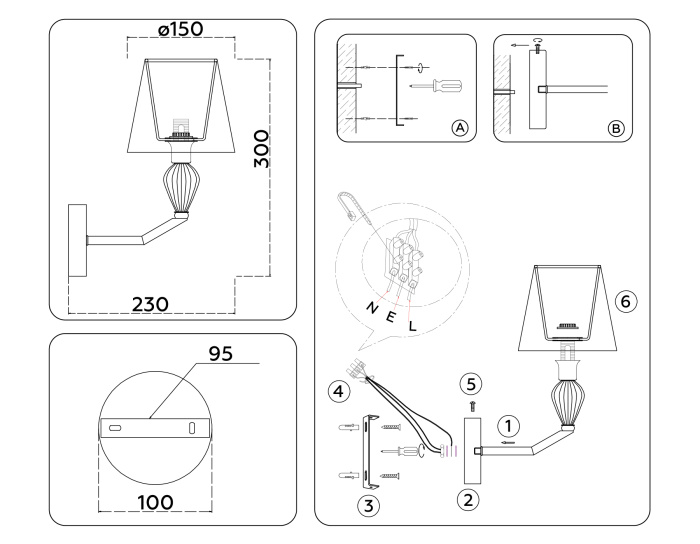 ø150

300

230

95

100

A

B

N E L

6

4

5

1

3

2