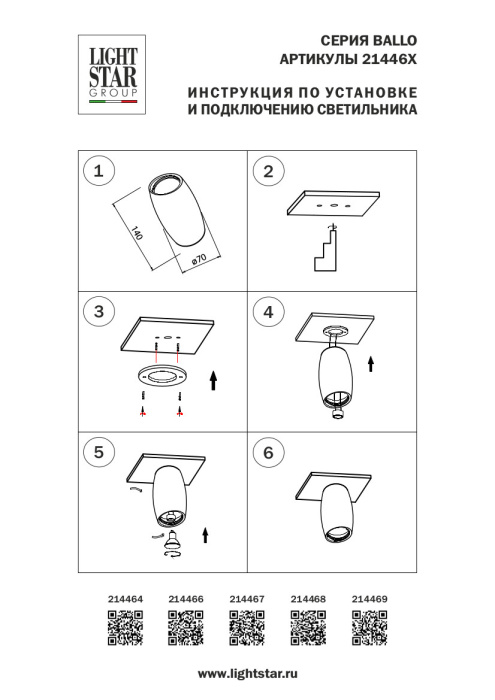 LIGHT STAR GROUP

СЕРИЯ BALLO
АРТИКУЛЫ 21446X

ИНСТРУКЦИЯ ПО УСТАНОВКЕ
И ПОДКЛЮЧЕНИЮ СВЕТИЛЬНИКА

1

140

ø70

2

3

4

5

6

214464 214466 214467 214468 214469

www.lightstar.ru