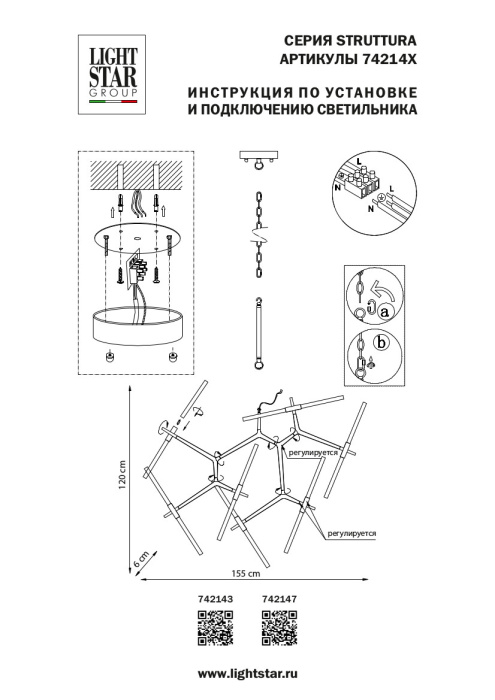 LIGHT STAR GROUP

СЕРИЯ STRUTTURA
АРТИКУЛЫ 74214X

ИНСТРУКЦИЯ ПО УСТАНОВКЕ
И ПОДКЛЮЧЕНИЮ СВЕТИЛЬНИКА

L
N
L
N

a
b

регулируется
регулируется

120 cm
6 cm
155 cm

742143
742147

www.lightstar.ru