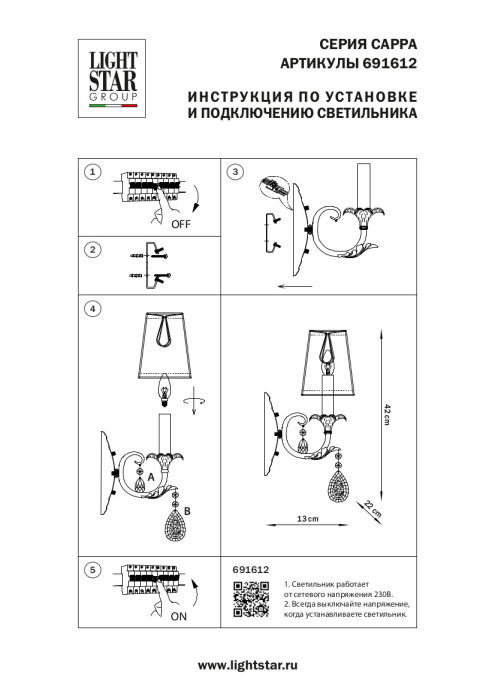 LIGHT STAR GROUP

СЕРИЯ CAPPA
АРТИКУЛЫ 691612

ИНСТРУКЦИЯ ПО УСТАНОВКЕ
И ПОДКЛЮЧЕНИЮ СВЕТИЛЬНИКА

1
OFF

2

3

4
A
B

42 cm
22 cm
13 cm

5
ON

691612

1. Светильник работает от сетевого напряжения 230В.
2. Всегда выключайте напряжение, когда устанавливаете светильник.

www.lightstar.ru