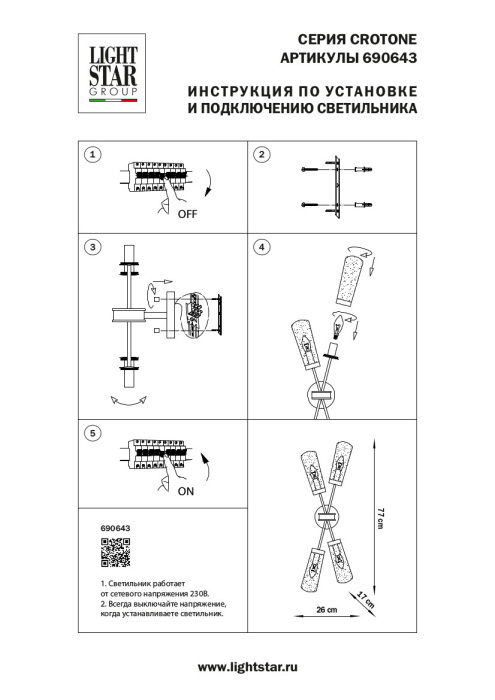 LIGHT STAR GROUP

СЕРИЯ CROTONE
АРТИКУЛЫ 690643

ИНСТРУКЦИЯ ПО УСТАНОВКЕ
И ПОДКЛЮЧЕНИЮ СВЕТИЛЬНИКА

1

OFF

2

3

4

5

ON

690643

1. Светильник работает от сетевого напряжения 230В.
2. Всегда выключайте напряжение, когда устанавливаете светильник.

77 cm

17 cm

26 cm

www.lightstar.ru