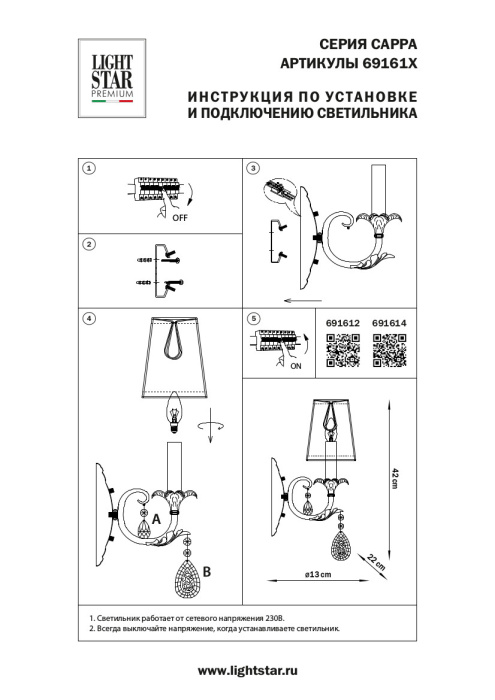 LIGHT STAR PREMIUM

СЕРИЯ CAPPA
АРТИКУЛЫ 69161X

ИНСТРУКЦИЯ ПО УСТАНОВКЕ
И ПОДКЛЮЧЕНИЮ СВЕТИЛЬНИКА

1
OFF

2

3

4
A
B

5
ON

691612 691614

42 cm
22 cm
ø13 cm

1. Светильник работает от сетевого напряжения 230В.
2. Всегда выключайте напряжение, когда устанавливаете светильник.

www.lightstar.ru