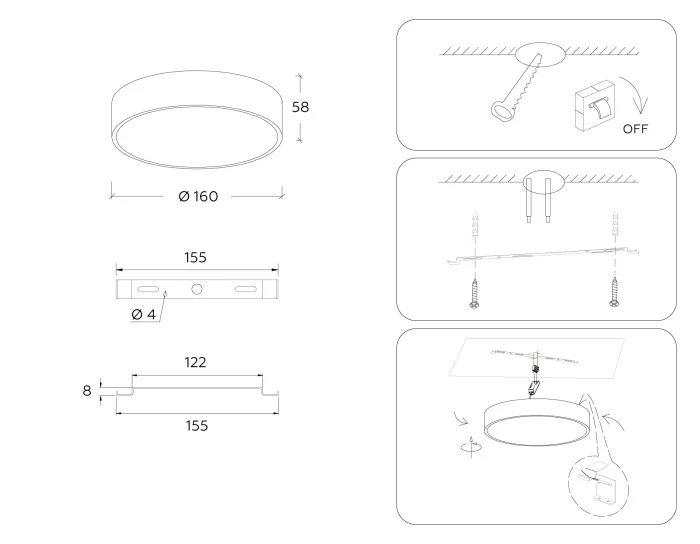 58

Ø 160

155

Ø 4

122

8

155

OFF