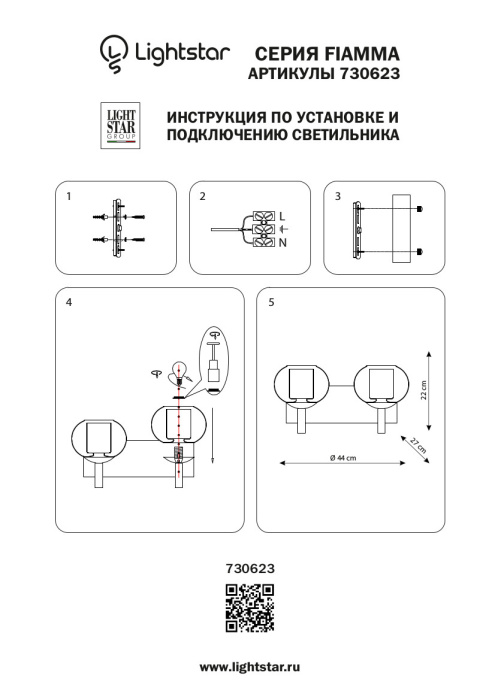 Lightstar

СЕРИЯ FIAMMA
АРТИКУЛЫ 730623

LIGHT STAR GROUP

ИНСТРУКЦИЯ ПО УСТАНОВКЕ И ПОДКЛЮЧЕНИЮ СВЕТИЛЬНИКА

1

2

L

N

3

4

5

22 cm

27 cm

Ø 44 cm

730623

www.lightstar.ru