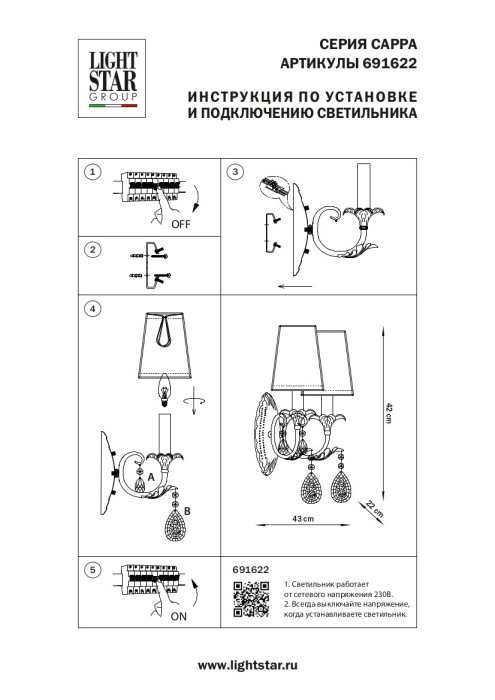 LIGHT STAR GROUP

СЕРИЯ CAPPA
АРТИКУЛЫ 691622

ИНСТРУКЦИЯ ПО УСТАНОВКЕ
И ПОДКЛЮЧЕНИЮ СВЕТИЛЬНИКА

1

OFF

2

3

4

A

B

42 cm

22 cm

43 cm

5

ON

691622

1. Светильник работает от сетевого напряжения 230В.
2. Всегда выключайте напряжение, когда устанавливаете светильник.

www.lightstar.ru