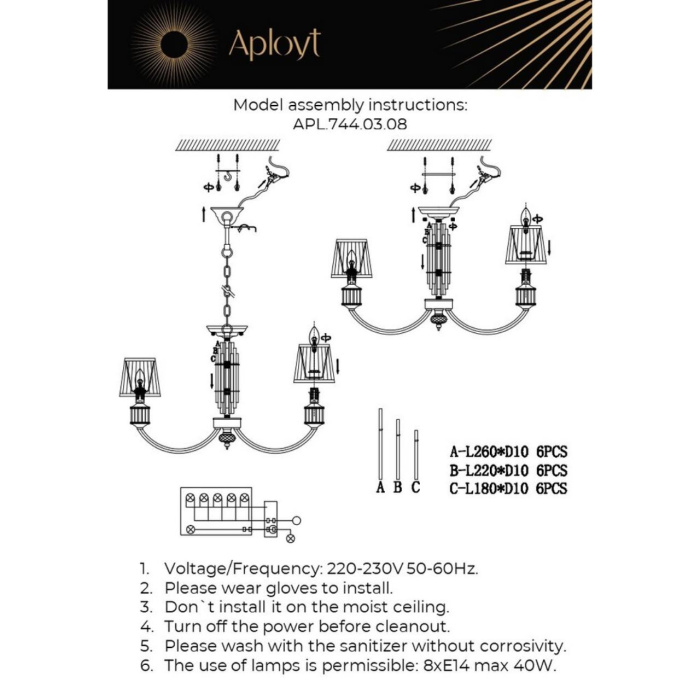 Aployt

Model assembly instructions:
APL.744.03.08

A
B
C

A
B
C

A B C

A-L260*D10 6PCS
B-L220*D10 6PCS
C-L180*D10 6PCS

1. Voltage/Frequency: 220-230V 50-60Hz.
2. Please wear gloves to install.
3. Don`t install it on the moist ceiling.
4. Turn off the power before cleanout.
5. Please wash with the sanitizer without corrosivity.
6. The use of lamps is permissible: 8xE14 max 40W.