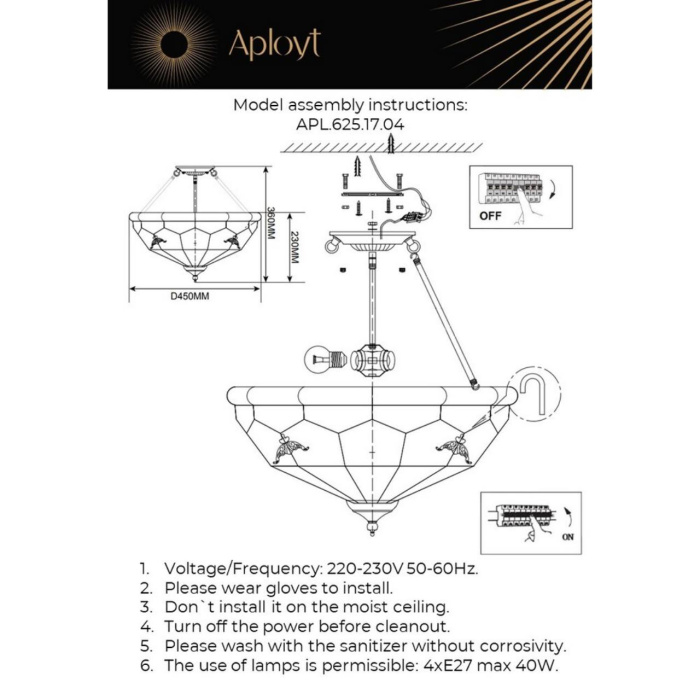 Aployt

Model assembly instructions:
APL.625.17.04

360MM
230MM
D450MM

OFF

ON

1. Voltage/Frequency: 220-230V 50-60Hz.
2. Please wear gloves to install.
3. Don`t install it on the moist ceiling.
4. Turn off the power before cleanout.
5. Please wash with the sanitizer without corrosivity.
6. The use of lamps is permissible: 4xE27 max 40W.