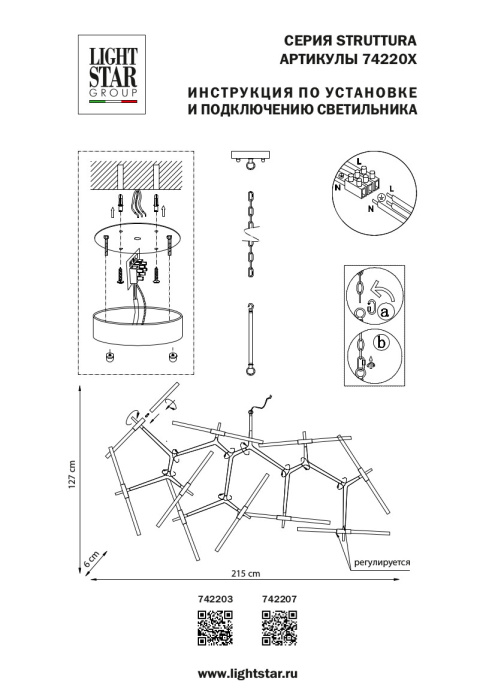 LIGHT STAR GROUP

СЕРИЯ STRUTTURA
АРТИКУЛЫ 74220X

ИНСТРУКЦИЯ ПО УСТАНОВКЕ
И ПОДКЛЮЧЕНИЮ СВЕТИЛЬНИКА

L
N
L
N

a
b

127 cm
6 cm
215 cm
регулируется

742203
742207

www.lightstar.ru