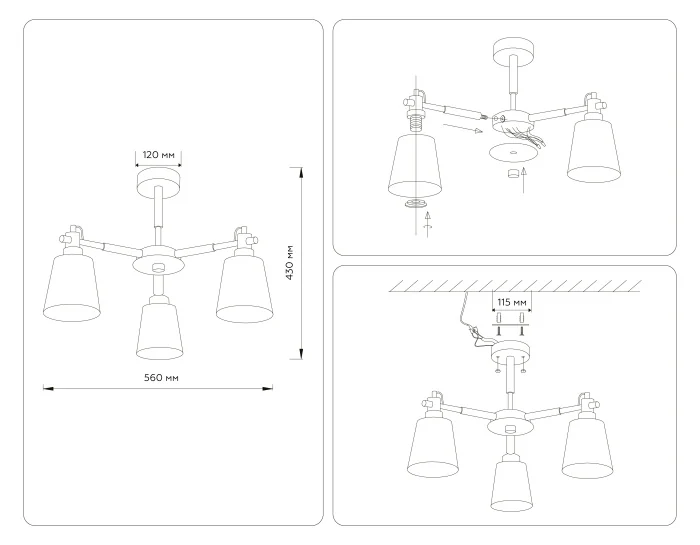 120 мм

430 мм

560 мм

115 мм