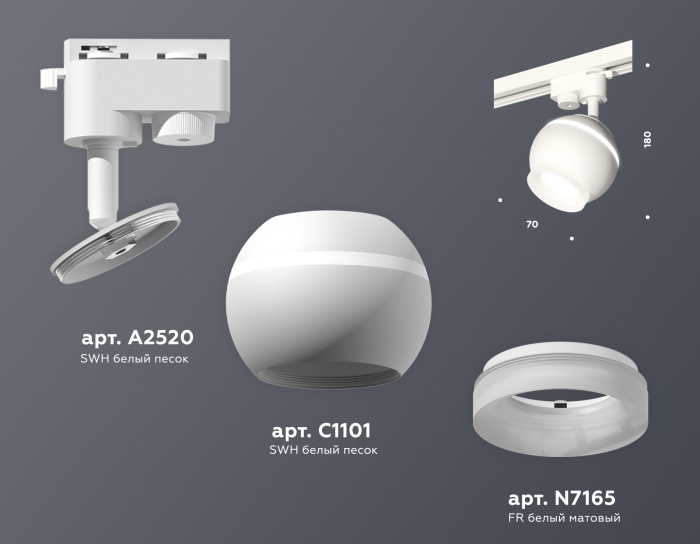 180

70

арт. A2520
SWH белый песок

арт. C1101
SWH белый песок

арт. N7165
FR белый матовый