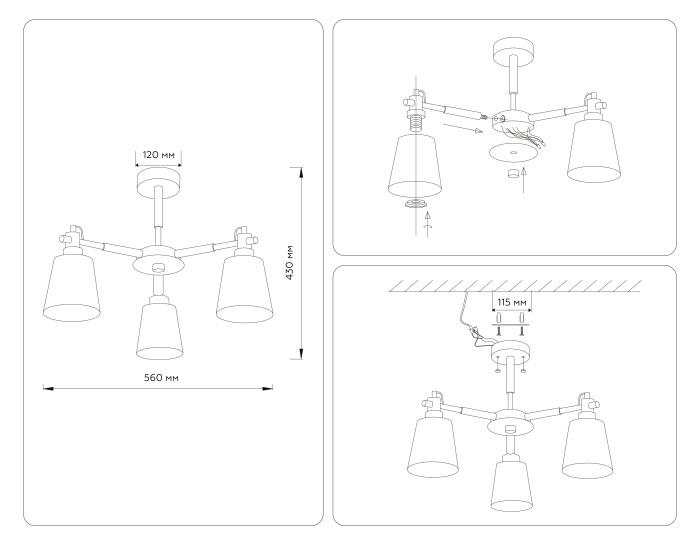 120 мм

430 мм

560 мм

115 мм